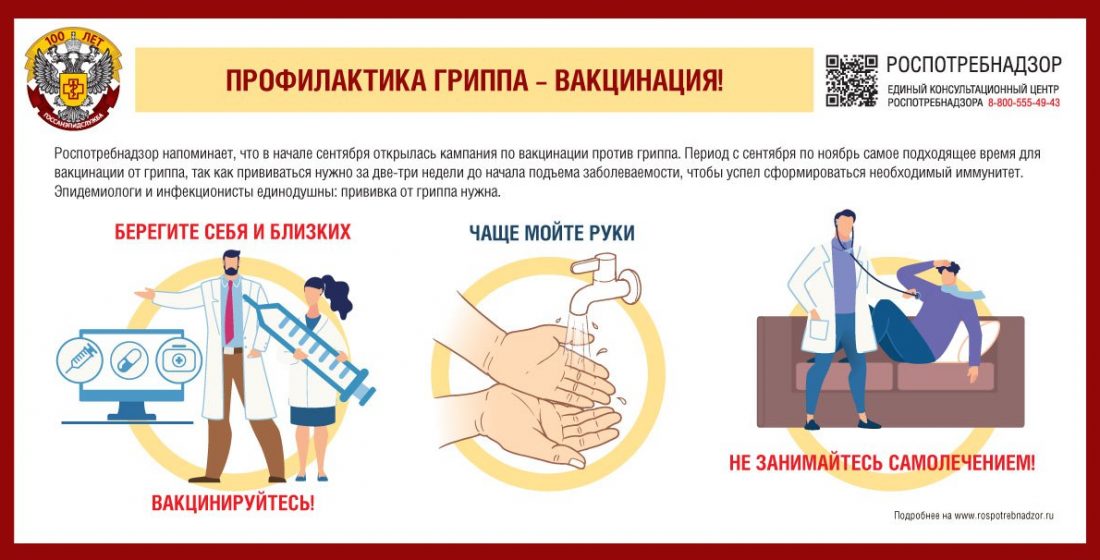 100 ЛЕТ
ГОССАНЭПИДСЛУЖБА

ПРОФИЛАКТИКА ГРИППА – ВАКЦИНАЦИЯ!

РОСПОТРЕБНАДЗОР
ЕДИНЫЙ КОНСУЛЬТАЦИОННЫЙ ЦЕНТР РОСПОТРЕБНАДЗОРА 8-800-555-49-43

Роспотребнадзор напоминает, что в начале сентября открылась кампания по вакцинации против гриппа. Период с сентября по ноябрь самое подходящее время для вакцинации от гриппа, так как прививаться нужно за две-три недели до начала подъема заболеваемости, чтобы успел сформироваться необходимый иммунитет. Эпидемиологи и инфекционисты единодушны: прививка от гриппа нужна.

БЕРЕГИТЕ СЕБЯ И БЛИЗКИХ

ВАКЦИНИРУЙТЕСЬ!

ЧАЩЕ МОЙТЕ РУКИ

НЕ ЗАНИМАЙТЕСЬ САМОЛЕЧЕНИЕМ!

Подробнее на www.rospotrebnadzor.ru